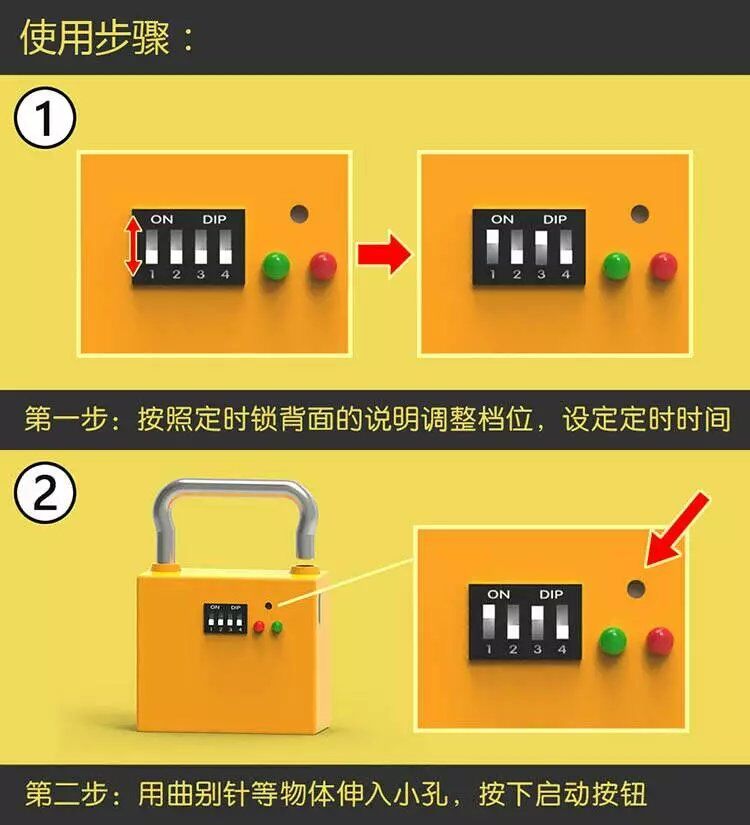 使用步骤：

1

ON DIP
1 2 3 4

ON DIP
1 2 3 4

第一步：按照定时锁背面的说明调整档位，设定定时时间

2

ON DIP
1 2 3 4

ON DIP
1 2 3 4

第二步：用曲别针等物体伸入小孔，按下启动按钮